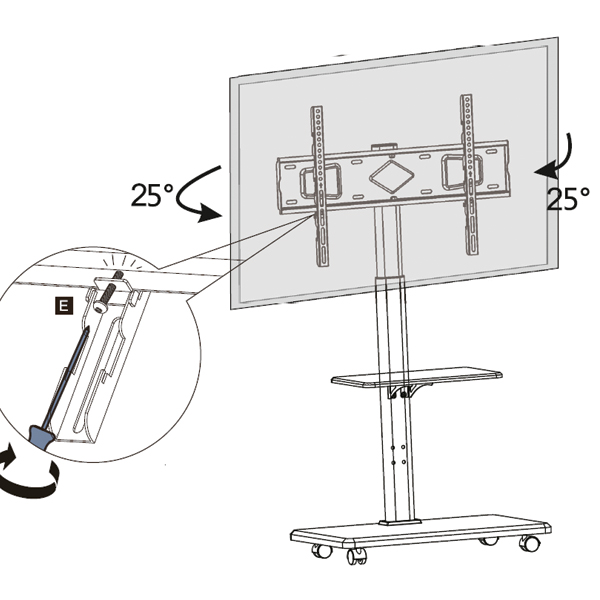 25°

25°

E