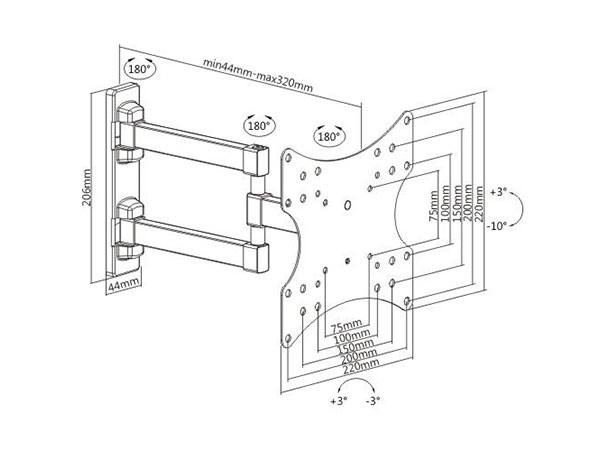 180°

min44mm-max320mm

180°

180°

206mm

44mm

75mm
100mm
150mm
200mm
220mm

+3°

-10°

75mm
100mm
150mm
200mm
220mm

+3°

-3°