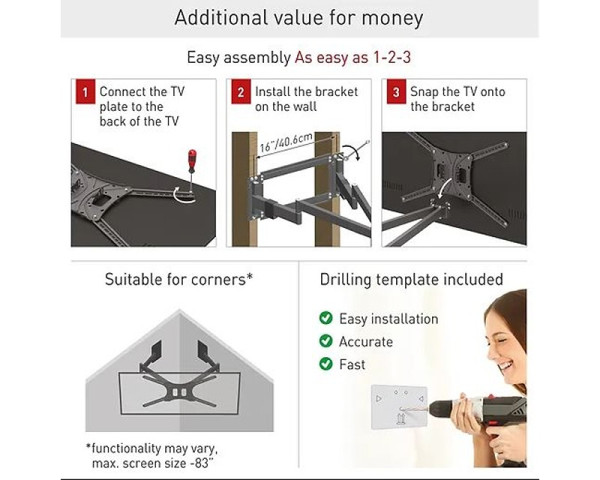 Additional value for money

Easy assembly As easy as 1-2-3

1 Connect the TV plate to the back of the TV

2 Install the bracket on the wall

16"/40.6cm

3 Snap the TV onto the bracket

Suitable for corners*

*functionality may vary, max. screen size -83"

Drilling template included

Easy installation

Accurate

Fast