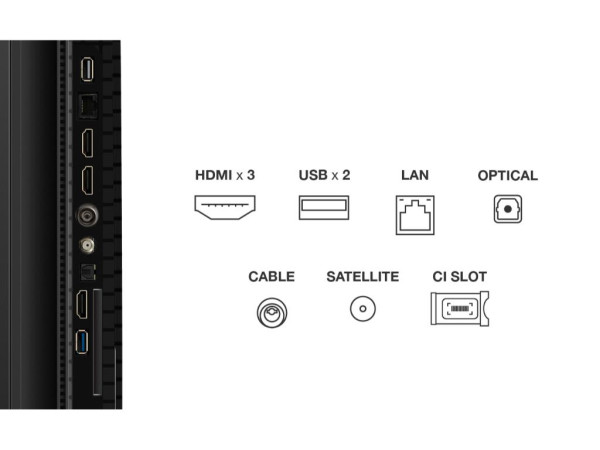 HDMI x 3 USB x 2 LAN OPTICAL

CABLE SATELLITE CI SLOT