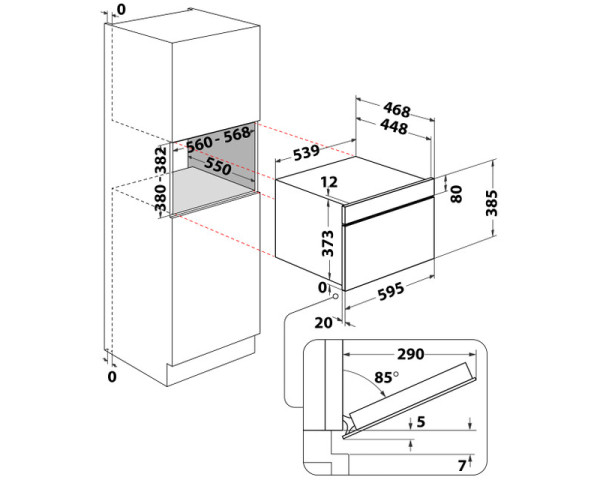 0
560 - 568
380 - 382
550
0
468
448
539
12
80
385
373
0
595
20
290
85°
5
7